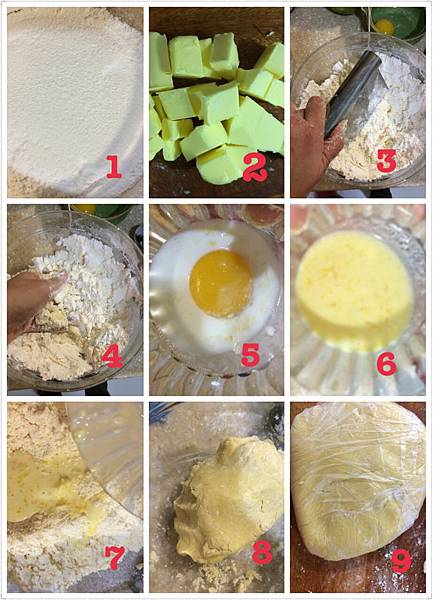 1
2
3
4
5
6
7
8
9