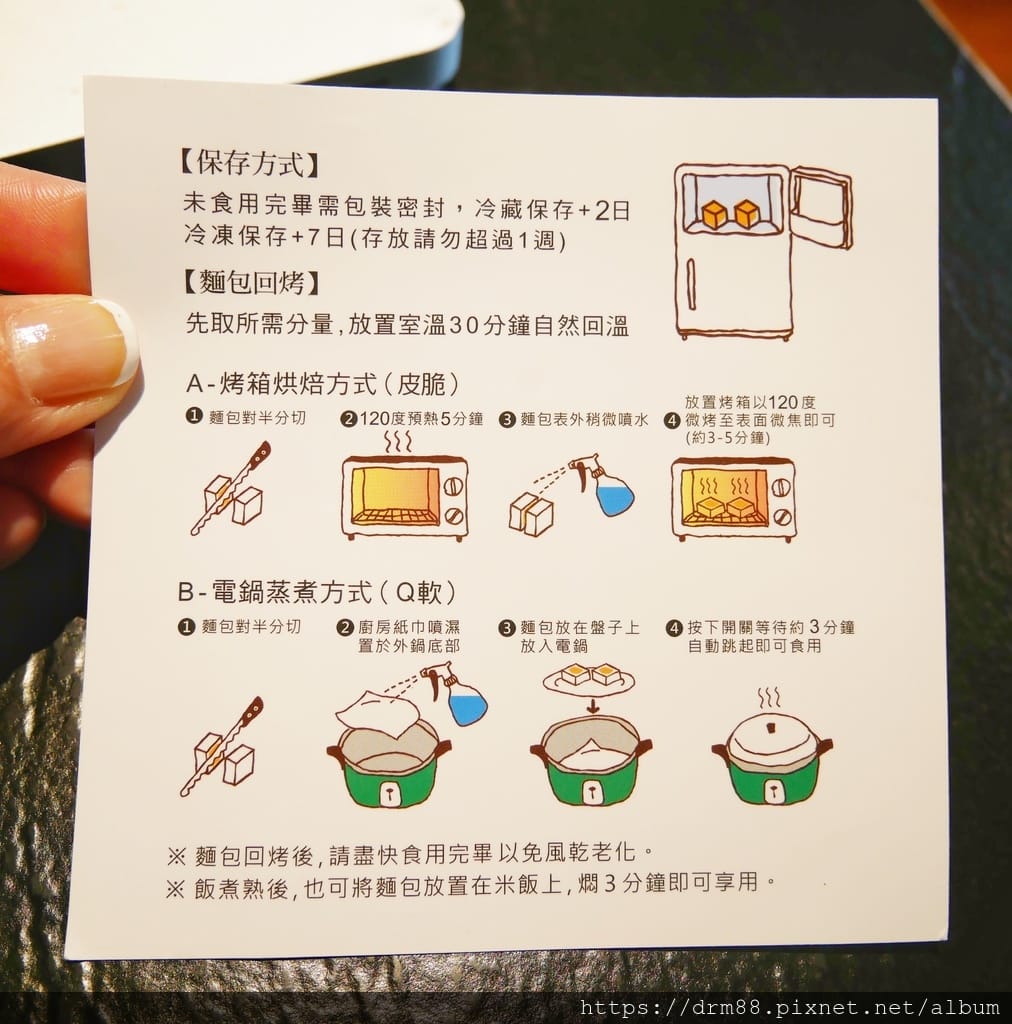 【保存方式】
未食用完畢需包裝密封，冷藏保存+2日
冷凍保存+7日(存放請勿超過1週)

【麵包回烤】
先取所需分量，放置室溫30分鐘自然回溫

A-烤箱烘焙方式(皮脆)
❶ 麵包對半分切
❷ 120度預熱5分鐘
❸ 麵包表外稍微噴水
❹ 放置烤箱以120度微烤至表面微焦即可(約3-5分鐘)

B-電鍋蒸煮方式(Q軟)
❶ 麵包對半分切
❷ 廚房紙巾噴濕置於外鍋底部
❸ 麵包放在盤子上放入電鍋
❹ 按下開關等待約3分鐘自動跳起即可食用

※ 麵包回烤後，請盡快食用完畢以免風乾老化。
※ 飯煮熟後，也可將麵包放置在米飯上，燜3分鐘即可享用。

https://drm88.pixnet.net/album